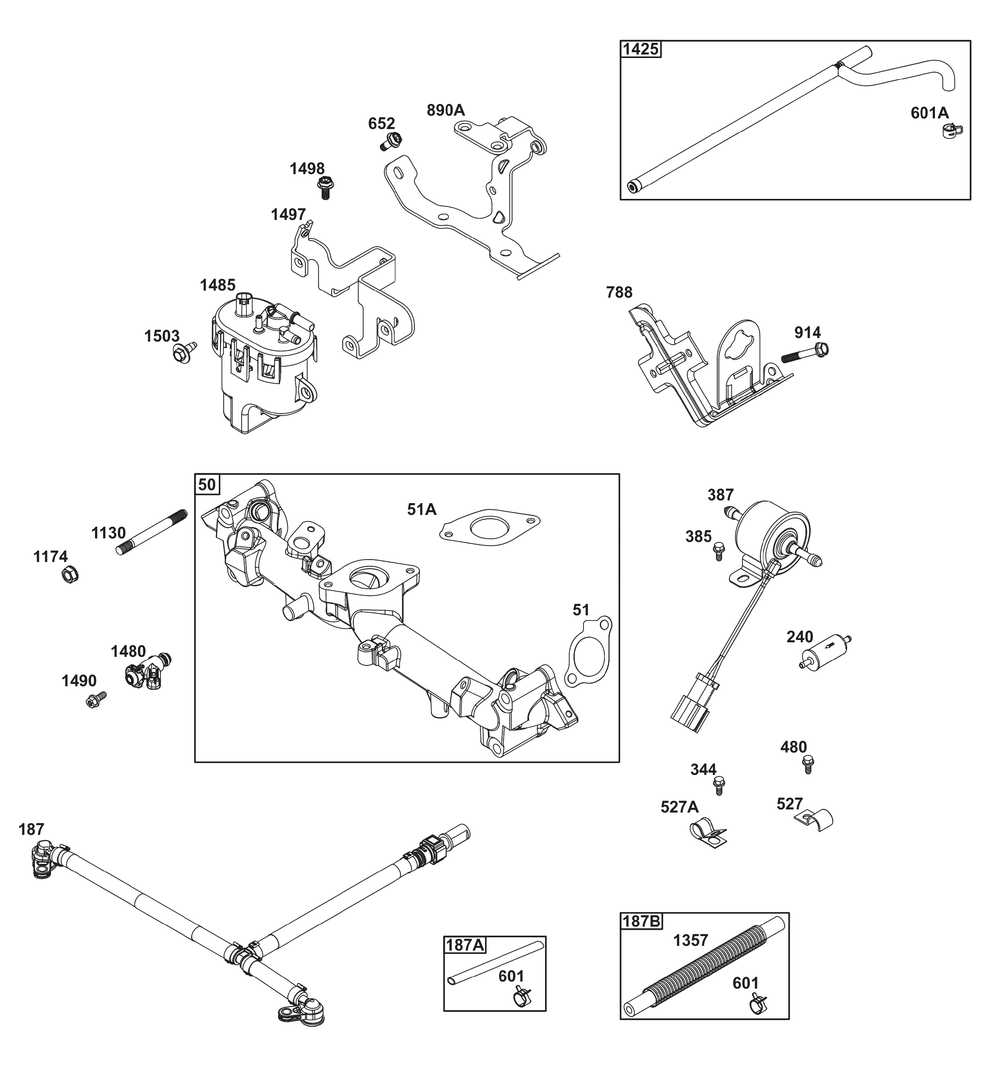 1425
601A
652
890A
1498
1497
1485
1503
788
914
50
51A
51
1130
1174
1480
1490
387
385
240
344
480
527A
527
187
187A
601
187B
1357
601